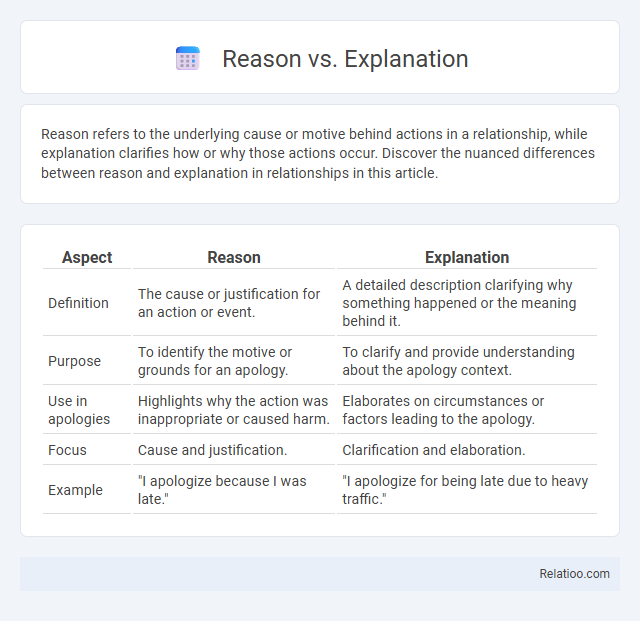 Reason vs. Explanation

Reason refers to the underlying cause or motive behind actions in a relationship, while explanation clarifies how or why those actions occur. Discover the nuanced differences between reason and explanation in relationships in this article.

| Aspect | Reason | Explanation |
|---|---|---|
| Definition | The cause or justification for an action or event. | A detailed description clarifying why something happened or the meaning behind it. |
| Purpose | To identify the motive or grounds for an apology. | To clarify and provide understanding about the apology context. |
| Use in apologies | Highlights why the action was inappropriate or caused harm. | Elaborates on circumstances or factors leading to the apology. |
| Focus | Cause and justification. | Clarification and elaboration. |
| Example | "I apologize because I was late." | "I apologize for being late due to heavy traffic." |

Relatioo.com