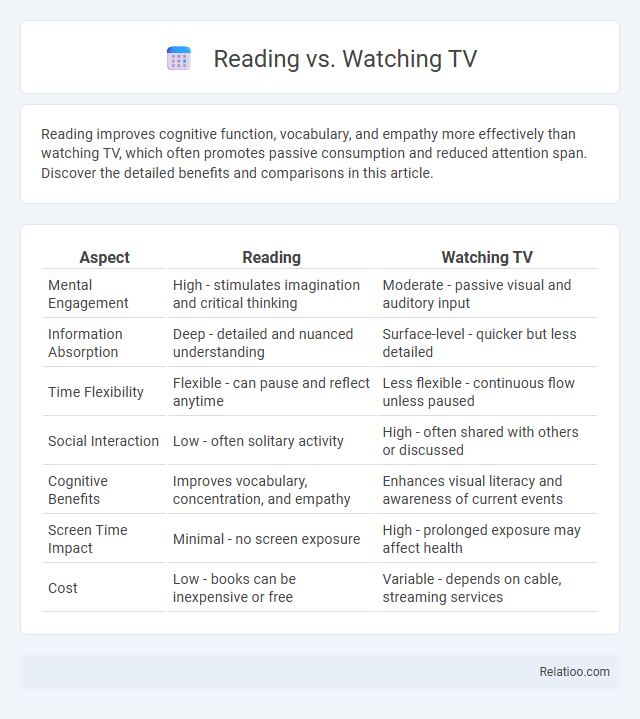 Reading vs. Watching TV

Reading improves cognitive function, vocabulary, and empathy more effectively than watching TV, which often promotes passive consumption and reduced attention span. Discover the detailed benefits and comparisons in this article.

| Aspect | Reading | Watching TV |
|---|---|---|
| Mental Engagement | High - stimulates imagination and critical thinking | Moderate - passive visual and auditory input |
| Information Absorption | Deep - detailed and nuanced understanding | Surface-level - quicker but less detailed |
| Time Flexibility | Flexible - can pause and reflect anytime | Less flexible - continuous flow unless paused |
| Social Interaction | Low - often solitary activity | High - often shared with others or discussed |
| Cognitive Benefits | Improves vocabulary, concentration, and empathy | Enhances visual literacy and awareness of current events |
| Screen Time Impact | Minimal - no screen exposure | High - prolonged exposure may affect health |
| Cost | Low - books can be inexpensive or free | Variable - depends on cable, streaming services |

Relatioo.com