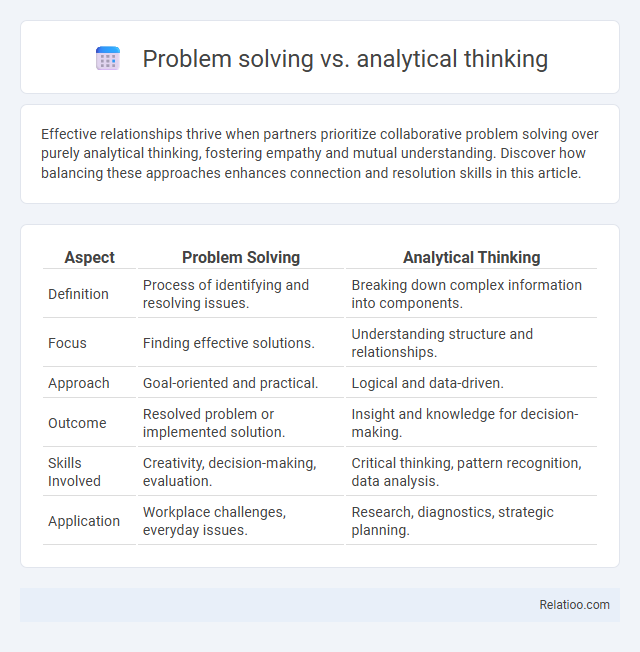 Problem solving vs. analytical thinking

Effective relationships thrive when partners prioritize collaborative problem solving over purely analytical thinking, fostering empathy and mutual understanding. Discover how balancing these approaches enhances connection and resolution skills in this article.

| Aspect | Problem Solving | Analytical Thinking |
|---|---|---|
| Definition | Process of identifying and resolving issues. | Breaking down complex information into components. |
| Focus | Finding effective solutions. | Understanding structure and relationships. |
| Approach | Goal-oriented and practical. | Logical and data-driven. |
| Outcome | Resolved problem or implemented solution. | Insight and knowledge for decision-making. |
| Skills Involved | Creativity, decision-making, evaluation. | Critical thinking, pattern recognition, data analysis. |
| Application | Workplace challenges, everyday issues. | Research, diagnostics, strategic planning. |

Relatioo.com