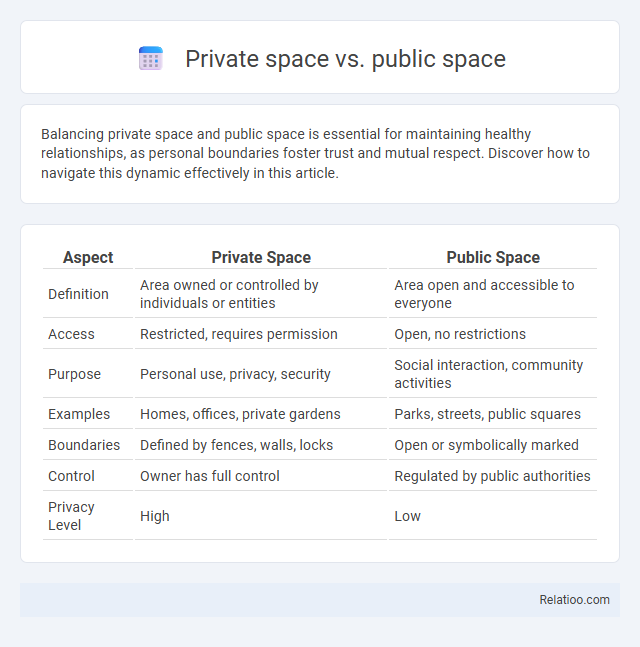 Private space vs. public space

Balancing private space and public space is essential for maintaining healthy relationships, as personal boundaries foster trust and mutual respect. Discover how to navigate this dynamic effectively in this article.

| Aspect | Private Space | Public Space |
|---|---|---|
| Definition | Area owned or controlled by individuals or entities | Area open and accessible to everyone |
| Access | Restricted, requires permission | Open, no restrictions |
| Purpose | Personal use, privacy, security | Social interaction, community activities |
| Examples | Homes, offices, private gardens | Parks, streets, public squares |
| Boundaries | Defined by fences, walls, locks | Open or symbolically marked |
| Control | Owner has full control | Regulated by public authorities |
| Privacy Level | High | Low |

Relatioo.com