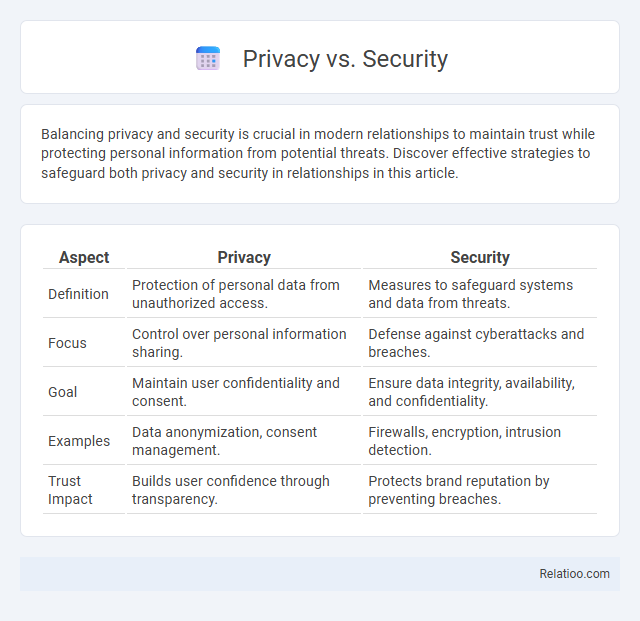 Privacy vs. Security

Balancing privacy and security is crucial in modern relationships to maintain trust while protecting personal information from potential threats. Discover effective strategies to safeguard both privacy and security in relationships in this article.

| Aspect | Privacy | Security |
|---|---|---|
| Definition | Protection of personal data from unauthorized access. | Measures to safeguard systems and data from threats. |
| Focus | Control over personal information sharing. | Defense against cyberattacks and breaches. |
| Goal | Maintain user confidentiality and consent. | Ensure data integrity, availability, and confidentiality. |
| Examples | Data anonymization, consent management. | Firewalls, encryption, intrusion detection. |
| Trust Impact | Builds user confidence through transparency. | Protects brand reputation by preventing breaches. |

Relatioo.com