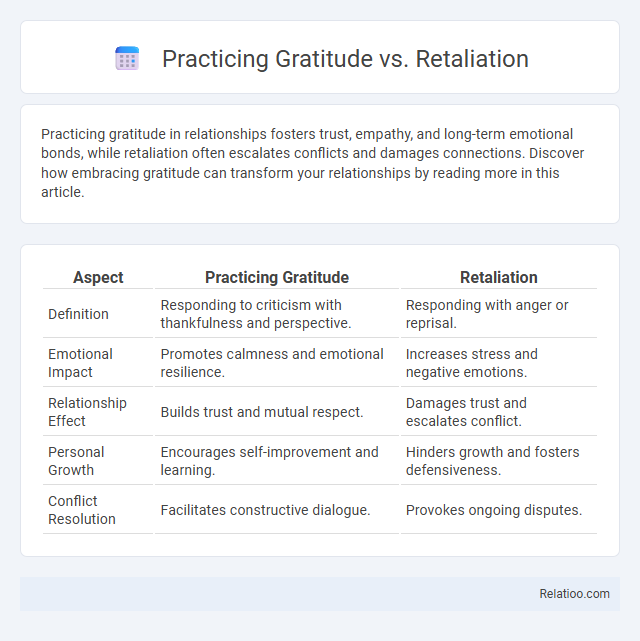 Practicing Gratitude vs. Retaliation

Practicing gratitude in relationships fosters trust, empathy, and long-term emotional bonds, while retaliation often escalates conflicts and damages connections. Discover how embracing gratitude can transform your relationships by reading more in this article.

| Aspect | Practicing Gratitude | Retaliation |
|---|---|---|
| Definition | Responding to criticism with thankfulness and perspective. | Responding with anger or reprisal. |
| Emotional Impact | Promotes calmness and emotional resilience. | Increases stress and negative emotions. |
| Relationship Effect | Builds trust and mutual respect. | Damages trust and escalates conflict. |
| Personal Growth | Encourages self-improvement and learning. | Hinders growth and fosters defensiveness. |
| Conflict Resolution | Facilitates constructive dialogue. | Provokes ongoing disputes. |

Relatioo.com