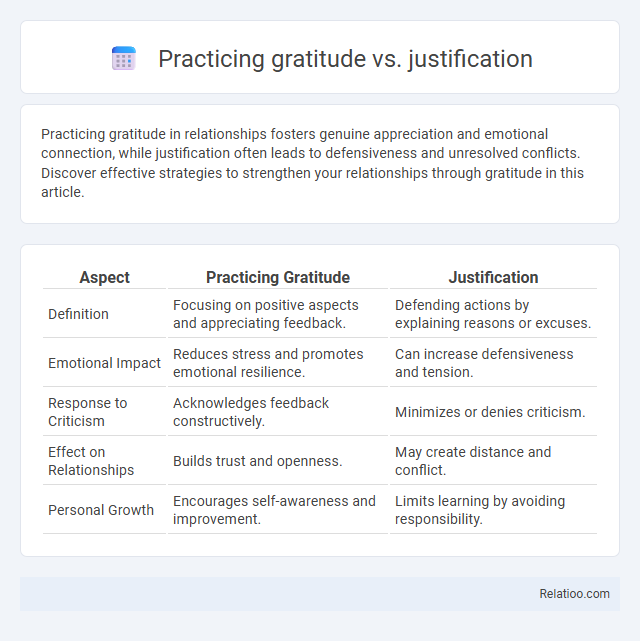 Practicing gratitude vs. justification

Practicing gratitude in relationships fosters genuine appreciation and emotional connection, while justification often leads to defensiveness and unresolved conflicts. Discover effective strategies to strengthen your relationships through gratitude in this article.

| Aspect | Practicing Gratitude | Justification |
|---|---|---|
| Definition | Focusing on positive aspects and appreciating feedback. | Defending actions by explaining reasons or excuses. |
| Emotional Impact | Reduces stress and promotes emotional resilience. | Can increase defensiveness and tension. |
| Response to Criticism | Acknowledges feedback constructively. | Minimizes or denies criticism. |
| Effect on Relationships | Builds trust and openness. | May create distance and conflict. |
| Personal Growth | Encourages self-awareness and improvement. | Limits learning by avoiding responsibility. |

Relatioo.com