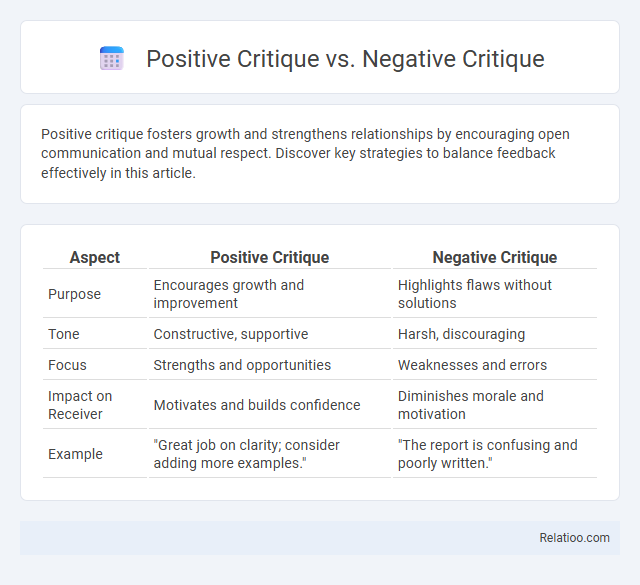 Positive Critique vs. Negative Critique

Positive critique fosters growth and strengthens relationships by encouraging open communication and mutual respect. Discover key strategies to balance feedback effectively in this article.

| Aspect | Positive Critique | Negative Critique |
|---|---|---|
| Purpose | Encourages growth and improvement | Highlights flaws without solutions |
| Tone | Constructive, supportive | Harsh, discouraging |
| Focus | Strengths and opportunities | Weaknesses and errors |
| Impact on Receiver | Motivates and builds confidence | Diminishes morale and motivation |
| Example | "Great job on clarity; consider adding more examples." | "The report is confusing and poorly written." |

Relatioo.com