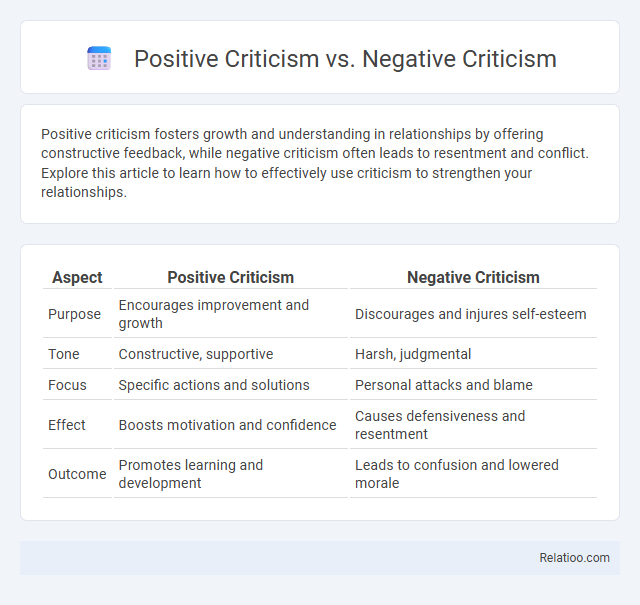 Positive Criticism vs. Negative Criticism

Positive criticism fosters growth and understanding in relationships by offering constructive feedback, while negative criticism often leads to resentment and conflict. Explore this article to learn how to effectively use criticism to strengthen your relationships.

| Aspect | Positive Criticism | Negative Criticism |
|---|---|---|
| Purpose | Encourages improvement and growth | Discourages and injures self-esteem |
| Tone | Constructive, supportive | Harsh, judgmental |
| Focus | Specific actions and solutions | Personal attacks and blame |
| Effect | Boosts motivation and confidence | Causes defensiveness and resentment |
| Outcome | Promotes learning and development | Leads to confusion and lowered morale |

Relatioo.com