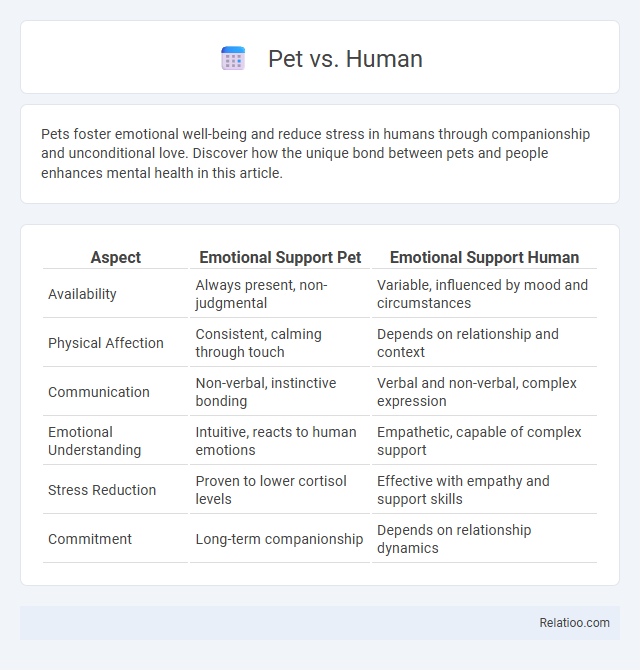 Pet vs. Human

Pets foster emotional well-being and reduce stress in humans through companionship and unconditional love. Discover how the unique bond between pets and people enhances mental health in this article.

| Aspect | Emotional Support Pet | Emotional Support Human |
|---|---|---|
| Availability | Always present, non-judgmental | Variable, influenced by mood and circumstances |
| Physical Affection | Consistent, calming through touch | Depends on relationship and context |
| Communication | Non-verbal, instinctive bonding | Verbal and non-verbal, complex expression |
| Emotional Understanding | Intuitive, reacts to human emotions | Empathetic, capable of complex support |
| Stress Reduction | Proven to lower cortisol levels | Effective with empathy and support skills |
| Commitment | Long-term companionship | Depends on relationship dynamics |

Relatioo.com