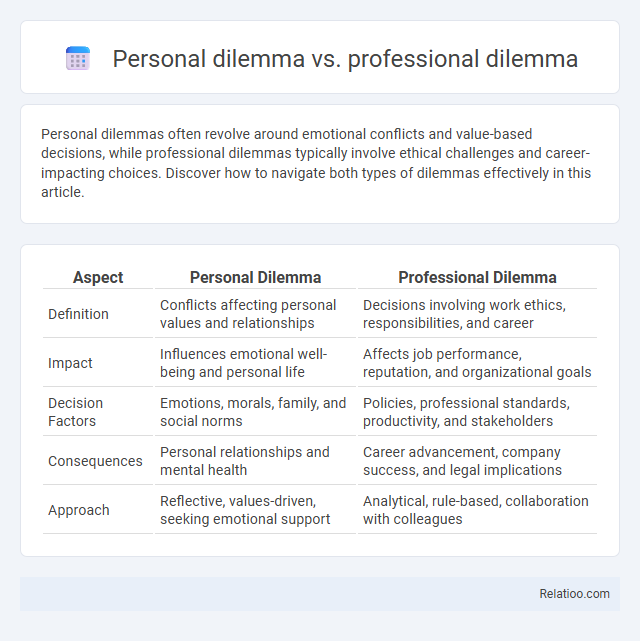 Personal dilemma vs. professional dilemma

Personal dilemmas often revolve around emotional conflicts and value-based decisions, while professional dilemmas typically involve ethical challenges and career-impacting choices. Discover how to navigate both types of dilemmas effectively in this article.

| Aspect | Personal Dilemma | Professional Dilemma |
|---|---|---|
| Definition | Conflicts affecting personal values and relationships | Decisions involving work ethics, responsibilities, and career |
| Impact | Influences emotional well-being and personal life | Affects job performance, reputation, and organizational goals |
| Decision Factors | Emotions, morals, family, and social norms | Policies, professional standards, productivity, and stakeholders |
| Consequences | Personal relationships and mental health | Career advancement, company success, and legal implications |
| Approach | Reflective, values-driven, seeking emotional support | Analytical, rule-based, collaboration with colleagues |

Relatioo.com