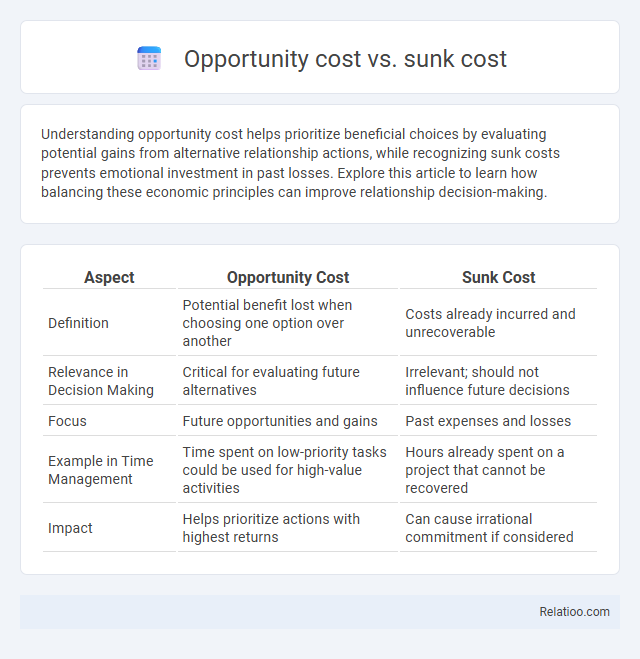 Opportunity cost vs. sunk cost

Understanding opportunity cost helps prioritize beneficial choices by evaluating potential gains from alternative relationship actions, while recognizing sunk costs prevents emotional investment in past losses. Explore this article to learn how balancing these economic principles can improve relationship decision-making.

| Aspect | Opportunity Cost | Sunk Cost |
|---|---|---|
| Definition | Potential benefit lost when choosing one option over another | Costs already incurred and unrecoverable |
| Relevance in Decision Making | Critical for evaluating future alternatives | Irrelevant; should not influence future decisions |
| Focus | Future opportunities and gains | Past expenses and losses |
| Example in Time Management | Time spent on low-priority tasks could be used for high-value activities | Hours already spent on a project that cannot be recovered |
| Impact | Helps prioritize actions with highest returns | Can cause irrational commitment if considered |

Relatioo.com