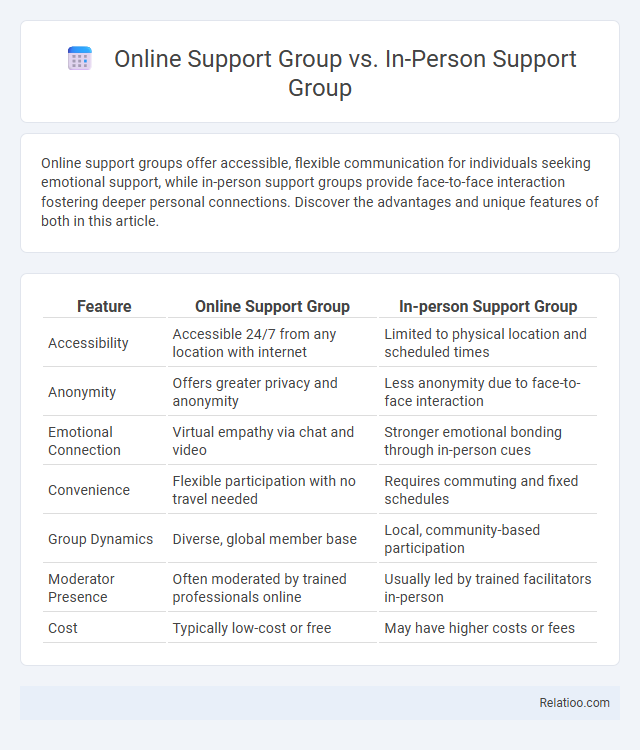 Online Support Group vs. In-Person Support Group

Online support groups offer accessible, flexible communication for individuals seeking emotional support, while in-person support groups provide face-to-face interaction fostering deeper personal connections. Discover the advantages and unique features of both in this article.

| Feature | Online Support Group | In-person Support Group |
|---|---|---|
| Accessibility | Accessible 24/7 from any location with internet | Limited to physical location and scheduled times |
| Anonymity | Offers greater privacy and anonymity | Less anonymity due to face-to-face interaction |
| Emotional Connection | Virtual empathy via chat and video | Stronger emotional bonding through in-person cues |
| Convenience | Flexible participation with no travel needed | Requires commuting and fixed schedules |
| Group Dynamics | Diverse, global member base | Local, community-based participation |
| Moderator Presence | Often moderated by trained professionals online | Usually led by trained facilitators in-person |
| Cost | Typically low-cost or free | May have higher costs or fees |

Relatioo.com