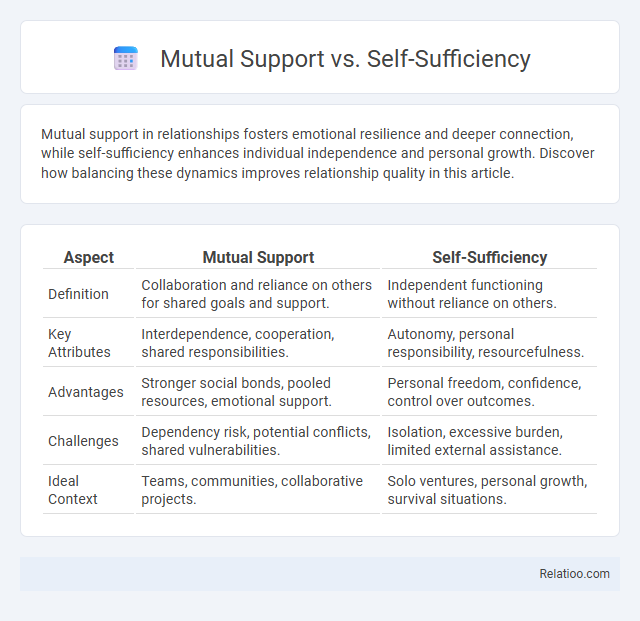 Mutual Support vs. Self-Sufficiency

Mutual support in relationships fosters emotional resilience and deeper connection, while self-sufficiency enhances individual independence and personal growth. Discover how balancing these dynamics improves relationship quality in this article.

| Aspect | Mutual Support | Self-Sufficiency |
|---|---|---|
| Definition | Collaboration and reliance on others for shared goals and support. | Independent functioning without reliance on others. |
| Key Attributes | Interdependence, cooperation, shared responsibilities. | Autonomy, personal responsibility, resourcefulness. |
| Advantages | Stronger social bonds, pooled resources, emotional support. | Personal freedom, confidence, control over outcomes. |
| Challenges | Dependency risk, potential conflicts, shared vulnerabilities. | Isolation, excessive burden, limited external assistance. |
| Ideal Context | Teams, communities, collaborative projects. | Solo ventures, personal growth, survival situations. |

Relatioo.com