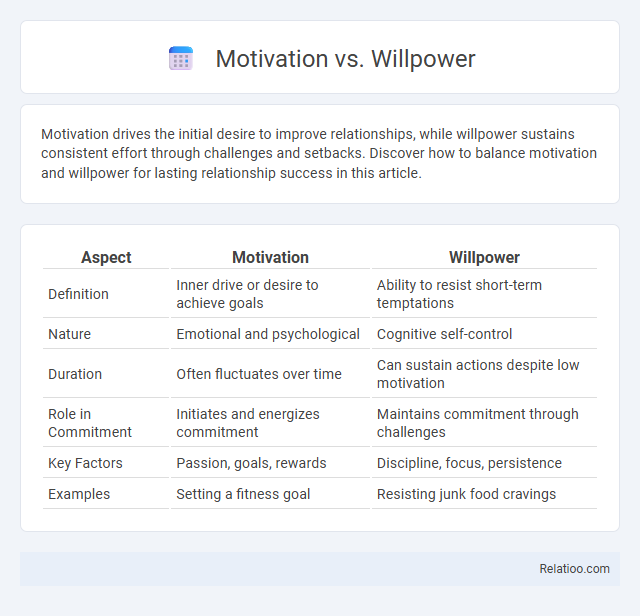 Motivation vs. Willpower

Motivation drives the initial desire to improve relationships, while willpower sustains consistent effort through challenges and setbacks. Discover how to balance motivation and willpower for lasting relationship success in this article.

| Aspect | Motivation | Willpower |
|---|---|---|
| Definition | Inner drive or desire to achieve goals | Ability to resist short-term temptations |
| Nature | Emotional and psychological | Cognitive self-control |
| Duration | Often fluctuates over time | Can sustain actions despite low motivation |
| Role in Commitment | Initiates and energizes commitment | Maintains commitment through challenges |
| Key Factors | Passion, goals, rewards | Discipline, focus, persistence |
| Examples | Setting a fitness goal | Resisting junk food cravings |

Relatioo.com