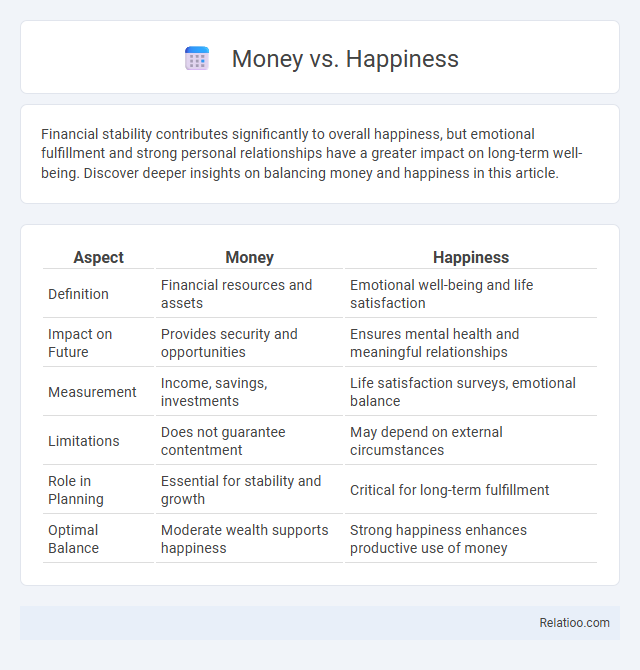 Money vs. Happiness

Financial stability contributes significantly to overall happiness, but emotional fulfillment and strong personal relationships have a greater impact on long-term well-being. Discover deeper insights on balancing money and happiness in this article.

| Aspect | Money | Happiness |
|---|---|---|
| Definition | Financial resources and assets | Emotional well-being and life satisfaction |
| Impact on Future | Provides security and opportunities | Ensures mental health and meaningful relationships |
| Measurement | Income, savings, investments | Life satisfaction surveys, emotional balance |
| Limitations | Does not guarantee contentment | May depend on external circumstances |
| Role in Planning | Essential for stability and growth | Critical for long-term fulfillment |
| Optimal Balance | Moderate wealth supports happiness | Strong happiness enhances productive use of money |

Relatioo.com