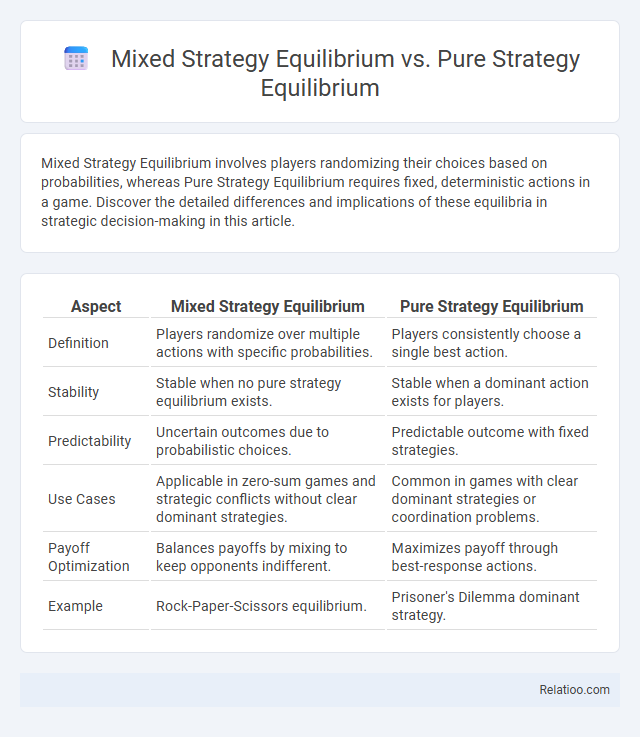 Mixed Strategy Equilibrium vs. Pure Strategy Equilibrium

Mixed Strategy Equilibrium involves players randomizing their choices based on probabilities, whereas Pure Strategy Equilibrium requires fixed, deterministic actions in a game. Discover the detailed differences and implications of these equilibria in strategic decision-making in this article.

| Aspect | Mixed Strategy Equilibrium | Pure Strategy Equilibrium |
|---|---|---|
| Definition | Players randomize over multiple actions with specific probabilities. | Players consistently choose a single best action. |
| Stability | Stable when no pure strategy equilibrium exists. | Stable when a dominant action exists for players. |
| Predictability | Uncertain outcomes due to probabilistic choices. | Predictable outcome with fixed strategies. |
| Use Cases | Applicable in zero-sum games and strategic conflicts without clear dominant strategies. | Common in games with clear dominant strategies or coordination problems. |
| Payoff Optimization | Balances payoffs by mixing to keep opponents indifferent. | Maximizes payoff through best-response actions. |
| Example | Rock-Paper-Scissors equilibrium. | Prisoner's Dilemma dominant strategy. |

Relatioo.com