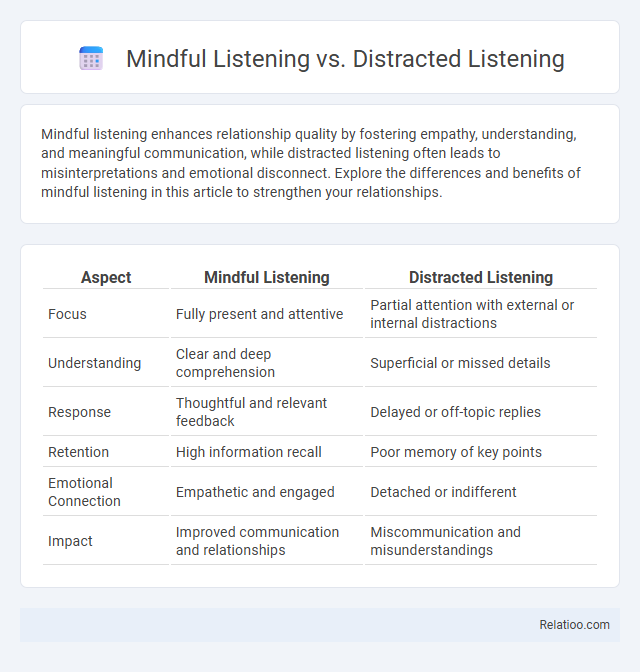 Mindful Listening vs. Distracted Listening

Mindful listening enhances relationship quality by fostering empathy, understanding, and meaningful communication, while distracted listening often leads to misinterpretations and emotional disconnect. Explore the differences and benefits of mindful listening in this article to strengthen your relationships.

| Aspect | Mindful Listening | Distracted Listening |
|---|---|---|
| Focus | Fully present and attentive | Partial attention with external or internal distractions |
| Understanding | Clear and deep comprehension | Superficial or missed details |
| Response | Thoughtful and relevant feedback | Delayed or off-topic replies |
| Retention | High information recall | Poor memory of key points |
| Emotional Connection | Empathetic and engaged | Detached or indifferent |
| Impact | Improved communication and relationships | Miscommunication and misunderstandings |

Relatioo.com