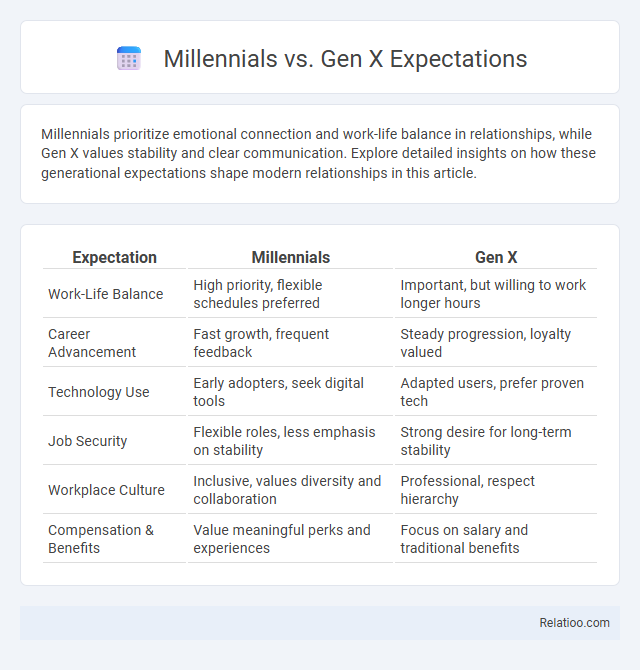 Millennials vs. Gen X Expectations

Millennials prioritize emotional connection and work-life balance in relationships, while Gen X values stability and clear communication. Explore detailed insights on how these generational expectations shape modern relationships in this article.

| Expectation | Millennials | Gen X |
|---|---|---|
| Work-Life Balance | High priority, flexible schedules preferred | Important, but willing to work longer hours |
| Career Advancement | Fast growth, frequent feedback | Steady progression, loyalty valued |
| Technology Use | Early adopters, seek digital tools | Adapted users, prefer proven tech |
| Job Security | Flexible roles, less emphasis on stability | Strong desire for long-term stability |
| Workplace Culture | Inclusive, values diversity and collaboration | Professional, respect hierarchy |
| Compensation & Benefits | Value meaningful perks and experiences | Focus on salary and traditional benefits |

Relatioo.com