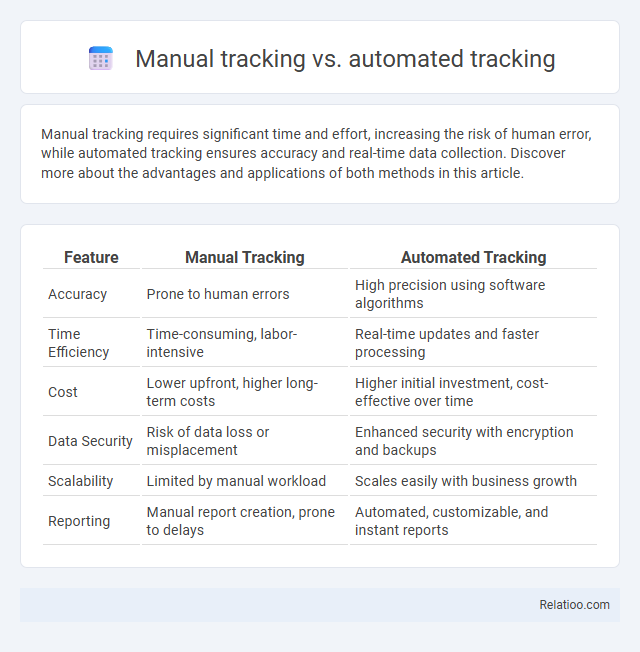 Manual tracking vs. automated tracking

Manual tracking requires significant time and effort, increasing the risk of human error, while automated tracking ensures accuracy and real-time data collection. Discover more about the advantages and applications of both methods in this article.

| Feature | Manual Tracking | Automated Tracking |
|---|---|---|
| Accuracy | Prone to human errors | High precision using software algorithms |
| Time Efficiency | Time-consuming, labor-intensive | Real-time updates and faster processing |
| Cost | Lower upfront, higher long-term costs | Higher initial investment, cost-effective over time |
| Data Security | Risk of data loss or misplacement | Enhanced security with encryption and backups |
| Scalability | Limited by manual workload | Scales easily with business growth |
| Reporting | Manual report creation, prone to delays | Automated, customizable, and instant reports |

Relatioo.com