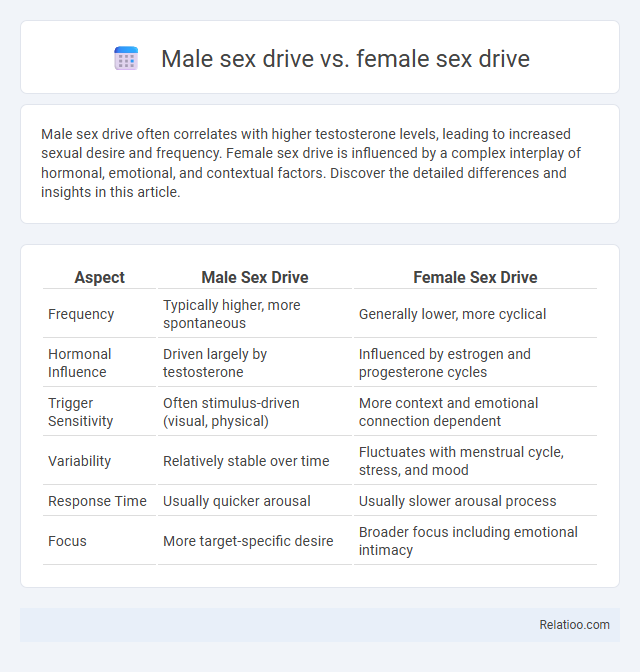 Male sex drive vs. female sex drive

Male sex drive often correlates with higher testosterone levels, leading to increased sexual desire and frequency. Female sex drive is influenced by a complex interplay of hormonal, emotional, and contextual factors. Discover the detailed differences and insights in this article.

| Aspect | Male Sex Drive | Female Sex Drive |
|---|---|---|
| Frequency | Typically higher, more spontaneous | Generally lower, more cyclical |
| Hormonal Influence | Driven largely by testosterone | Influenced by estrogen and progesterone cycles |
| Trigger Sensitivity | Often stimulus-driven (visual, physical) | More context and emotional connection dependent |
| Variability | Relatively stable over time | Fluctuates with menstrual cycle, stress, and mood |
| Response Time | Usually quicker arousal | Usually slower arousal process |
| Focus | More target-specific desire | Broader focus including emotional intimacy |

Relatioo.com