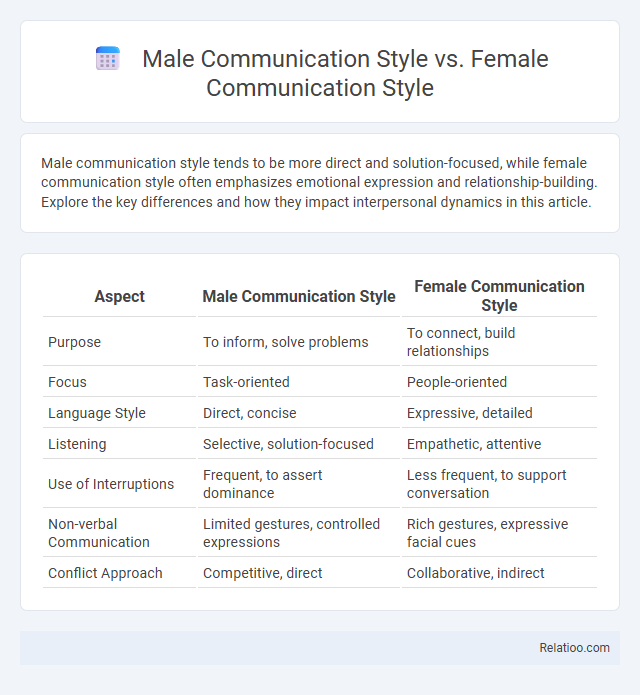 Male Communication Style vs. Female Communication Style

Male communication style tends to be more direct and solution-focused, while female communication style often emphasizes emotional expression and relationship-building. Explore the key differences and how they impact interpersonal dynamics in this article.

| Aspect | Male Communication Style | Female Communication Style |
|---|---|---|
| Purpose | To inform, solve problems | To connect, build relationships |
| Focus | Task-oriented | People-oriented |
| Language Style | Direct, concise | Expressive, detailed |
| Listening | Selective, solution-focused | Empathetic, attentive |
| Use of Interruptions | Frequent, to assert dominance | Less frequent, to support conversation |
| Non-verbal Communication | Limited gestures, controlled expressions | Rich gestures, expressive facial cues |
| Conflict Approach | Competitive, direct | Collaborative, indirect |

Relatioo.com