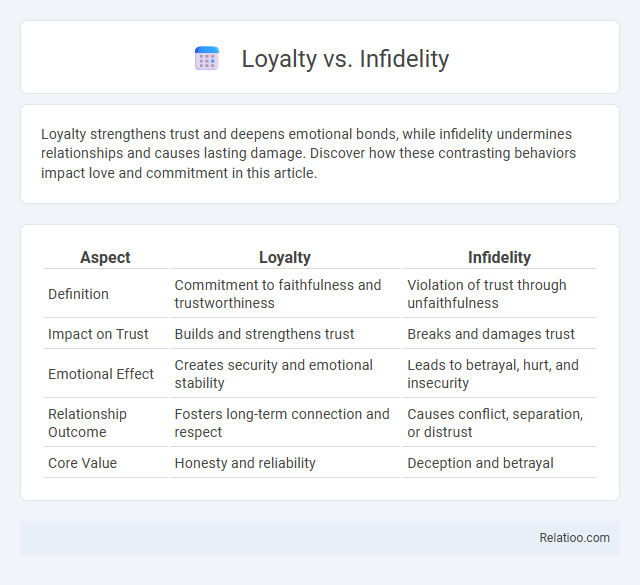 Loyalty vs. Infidelity

Loyalty strengthens trust and deepens emotional bonds, while infidelity undermines relationships and causes lasting damage. Discover how these contrasting behaviors impact love and commitment in this article.

| Aspect | Loyalty | Infidelity |
|---|---|---|
| Definition | Commitment to faithfulness and trustworthiness | Violation of trust through unfaithfulness |
| Impact on Trust | Builds and strengthens trust | Breaks and damages trust |
| Emotional Effect | Creates security and emotional stability | Leads to betrayal, hurt, and insecurity |
| Relationship Outcome | Fosters long-term connection and respect | Causes conflict, separation, or distrust |
| Core Value | Honesty and reliability | Deception and betrayal |

Relatioo.com