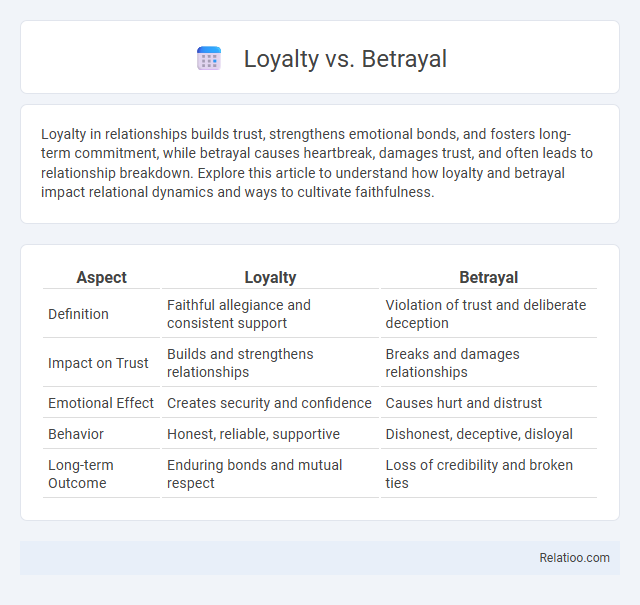 Loyalty vs. Betrayal

Loyalty in relationships builds trust, strengthens emotional bonds, and fosters long-term commitment, while betrayal causes heartbreak, damages trust, and often leads to relationship breakdown. Explore this article to understand how loyalty and betrayal impact relational dynamics and ways to cultivate faithfulness.

| Aspect | Loyalty | Betrayal |
|---|---|---|
| Definition | Faithful allegiance and consistent support | Violation of trust and deliberate deception |
| Impact on Trust | Builds and strengthens relationships | Breaks and damages relationships |
| Emotional Effect | Creates security and confidence | Causes hurt and distrust |
| Behavior | Honest, reliable, supportive | Dishonest, deceptive, disloyal |
| Long-term Outcome | Enduring bonds and mutual respect | Loss of credibility and broken ties |

Relatioo.com