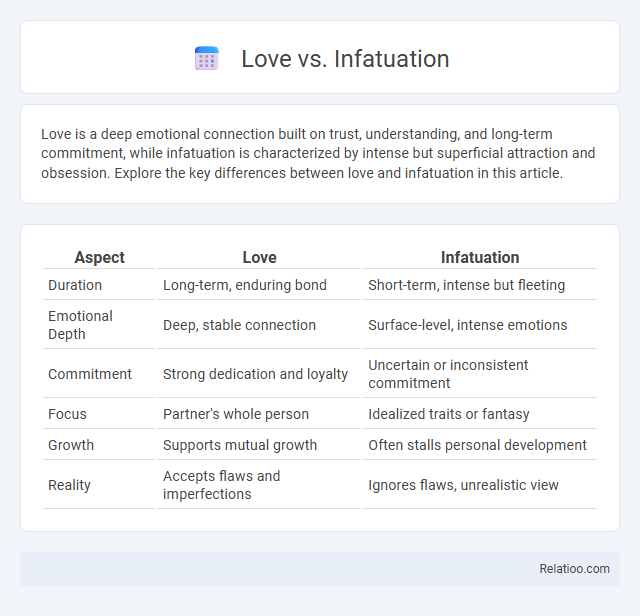 Love vs. Infatuation

Love is a deep emotional connection built on trust, understanding, and long-term commitment, while infatuation is characterized by intense but superficial attraction and obsession. Explore the key differences between love and infatuation in this article.

| Aspect | Love | Infatuation |
|---|---|---|
| Duration | Long-term, enduring bond | Short-term, intense but fleeting |
| Emotional Depth | Deep, stable connection | Surface-level, intense emotions |
| Commitment | Strong dedication and loyalty | Uncertain or inconsistent commitment |
| Focus | Partner's whole person | Idealized traits or fantasy |
| Growth | Supports mutual growth | Often stalls personal development |
| Reality | Accepts flaws and imperfections | Ignores flaws, unrealistic view |

Relatioo.com