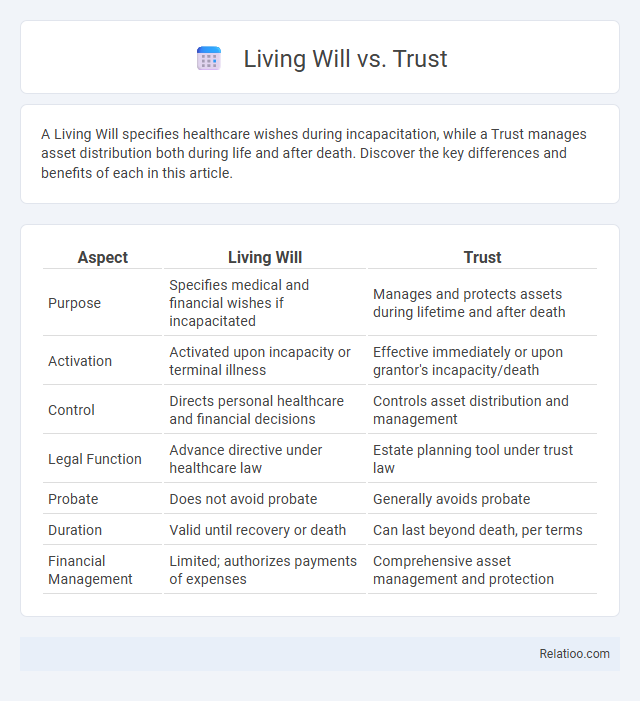 Living Will vs. Trust

A Living Will specifies healthcare wishes during incapacitation, while a Trust manages asset distribution both during life and after death. Discover the key differences and benefits of each in this article.

| Aspect | Living Will | Trust |
|---|---|---|
| Purpose | Specifies medical and financial wishes if incapacitated | Manages and protects assets during lifetime and after death |
| Activation | Activated upon incapacity or terminal illness | Effective immediately or upon grantor's incapacity/death |
| Control | Directs personal healthcare and financial decisions | Controls asset distribution and management |
| Legal Function | Advance directive under healthcare law | Estate planning tool under trust law |
| Probate | Does not avoid probate | Generally avoids probate |
| Duration | Valid until recovery or death | Can last beyond death, per terms |
| Financial Management | Limited; authorizes payments of expenses | Comprehensive asset management and protection |

Relatioo.com