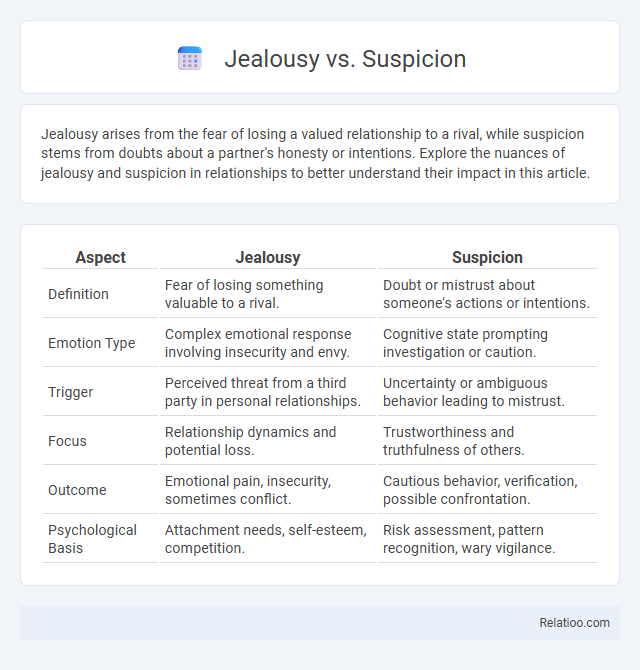 Jealousy vs. Suspicion

Jealousy arises from the fear of losing a valued relationship to a rival, while suspicion stems from doubts about a partner's honesty or intentions. Explore the nuances of jealousy and suspicion in relationships to better understand their impact in this article.

| Aspect | Jealousy | Suspicion |
|---|---|---|
| Definition | Fear of losing something valuable to a rival. | Doubt or mistrust about someone's actions or intentions. |
| Emotion Type | Complex emotional response involving insecurity and envy. | Cognitive state prompting investigation or caution. |
| Trigger | Perceived threat from a third party in personal relationships. | Uncertainty or ambiguous behavior leading to mistrust. |
| Focus | Relationship dynamics and potential loss. | Trustworthiness and truthfulness of others. |
| Outcome | Emotional pain, insecurity, sometimes conflict. | Cautious behavior, verification, possible confrontation. |
| Psychological Basis | Attachment needs, self-esteem, competition. | Risk assessment, pattern recognition, wary vigilance. |

Relatioo.com