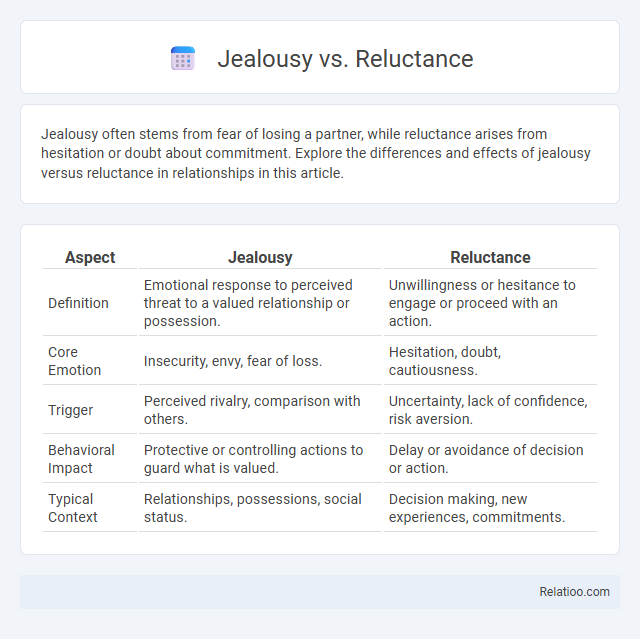 Jealousy vs. Reluctance

Jealousy often stems from fear of losing a partner, while reluctance arises from hesitation or doubt about commitment. Explore the differences and effects of jealousy versus reluctance in relationships in this article.

| Aspect | Jealousy | Reluctance |
|---|---|---|
| Definition | Emotional response to perceived threat to a valued relationship or possession. | Unwillingness or hesitance to engage or proceed with an action. |
| Core Emotion | Insecurity, envy, fear of loss. | Hesitation, doubt, cautiousness. |
| Trigger | Perceived rivalry, comparison with others. | Uncertainty, lack of confidence, risk aversion. |
| Behavioral Impact | Protective or controlling actions to guard what is valued. | Delay or avoidance of decision or action. |
| Typical Context | Relationships, possessions, social status. | Decision making, new experiences, commitments. |

Relatioo.com