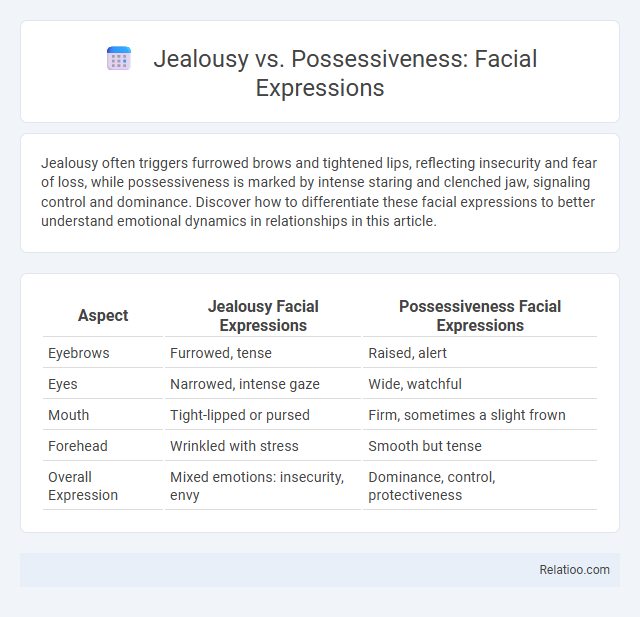 Jealousy vs. Possessiveness: Facial Expressions

Jealousy often triggers furrowed brows and tightened lips, reflecting insecurity and fear of loss, while possessiveness is marked by intense staring and clenched jaw, signaling control and dominance. Discover how to differentiate these facial expressions to better understand emotional dynamics in relationships in this article.

| Aspect | Jealousy Facial Expressions | Possessiveness Facial Expressions |
|---|---|---|
| Eyebrows | Furrowed, tense | Raised, alert |
| Eyes | Narrowed, intense gaze | Wide, watchful |
| Mouth | Tight-lipped or pursed | Firm, sometimes a slight frown |
| Forehead | Wrinkled with stress | Smooth but tense |
| Overall Expression | Mixed emotions: insecurity, envy | Dominance, control, protectiveness |

Relatioo.com