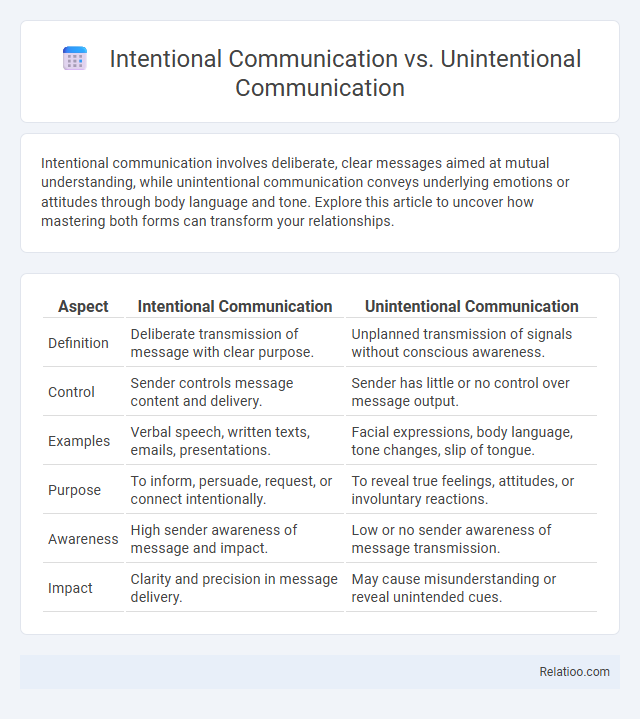 Intentional Communication vs. Unintentional Communication

Intentional communication involves deliberate, clear messages aimed at mutual understanding, while unintentional communication conveys underlying emotions or attitudes through body language and tone. Explore this article to uncover how mastering both forms can transform your relationships.

| Aspect | Intentional Communication | Unintentional Communication |
|---|---|---|
| Definition | Deliberate transmission of message with clear purpose. | Unplanned transmission of signals without conscious awareness. |
| Control | Sender controls message content and delivery. | Sender has little or no control over message output. |
| Examples | Verbal speech, written texts, emails, presentations. | Facial expressions, body language, tone changes, slip of tongue. |
| Purpose | To inform, persuade, request, or connect intentionally. | To reveal true feelings, attitudes, or involuntary reactions. |
| Awareness | High sender awareness of message and impact. | Low or no sender awareness of message transmission. |
| Impact | Clarity and precision in message delivery. | May cause misunderstanding or reveal unintended cues. |

Relatioo.com