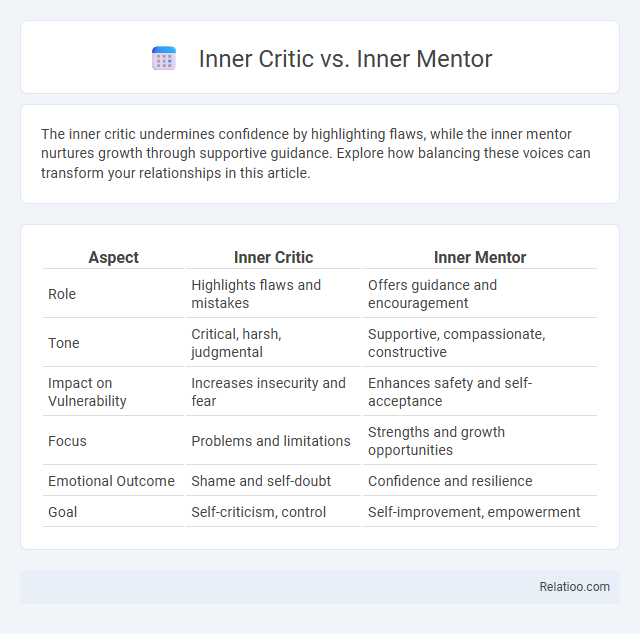 Inner Critic vs. Inner Mentor

The inner critic undermines confidence by highlighting flaws, while the inner mentor nurtures growth through supportive guidance. Explore how balancing these voices can transform your relationships in this article.

| Aspect | Inner Critic | Inner Mentor |
|---|---|---|
| Role | Highlights flaws and mistakes | Offers guidance and encouragement |
| Tone | Critical, harsh, judgmental | Supportive, compassionate, constructive |
| Impact on Vulnerability | Increases insecurity and fear | Enhances safety and self-acceptance |
| Focus | Problems and limitations | Strengths and growth opportunities |
| Emotional Outcome | Shame and self-doubt | Confidence and resilience |
| Goal | Self-criticism, control | Self-improvement, empowerment |

Relatioo.com