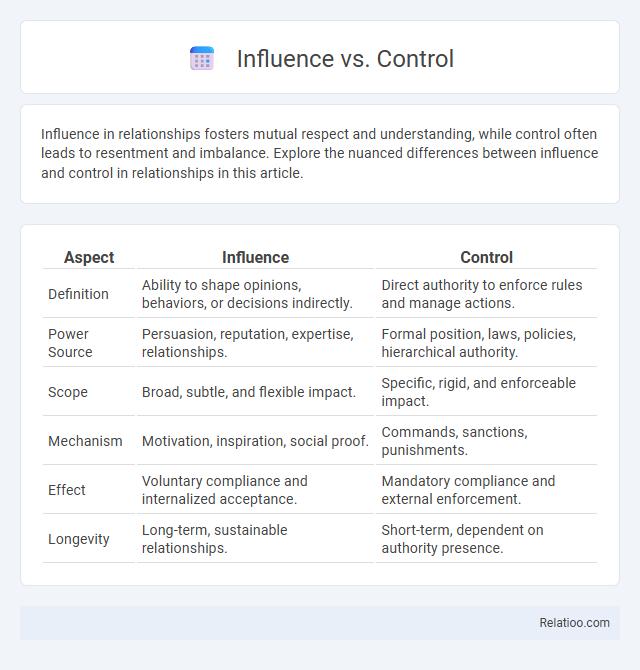 Influence vs. Control

Influence in relationships fosters mutual respect and understanding, while control often leads to resentment and imbalance. Explore the nuanced differences between influence and control in relationships in this article.

| Aspect | Influence | Control |
|---|---|---|
| Definition | Ability to shape opinions, behaviors, or decisions indirectly. | Direct authority to enforce rules and manage actions. |
| Power Source | Persuasion, reputation, expertise, relationships. | Formal position, laws, policies, hierarchical authority. |
| Scope | Broad, subtle, and flexible impact. | Specific, rigid, and enforceable impact. |
| Mechanism | Motivation, inspiration, social proof. | Commands, sanctions, punishments. |
| Effect | Voluntary compliance and internalized acceptance. | Mandatory compliance and external enforcement. |
| Longevity | Long-term, sustainable relationships. | Short-term, dependent on authority presence. |

Relatioo.com