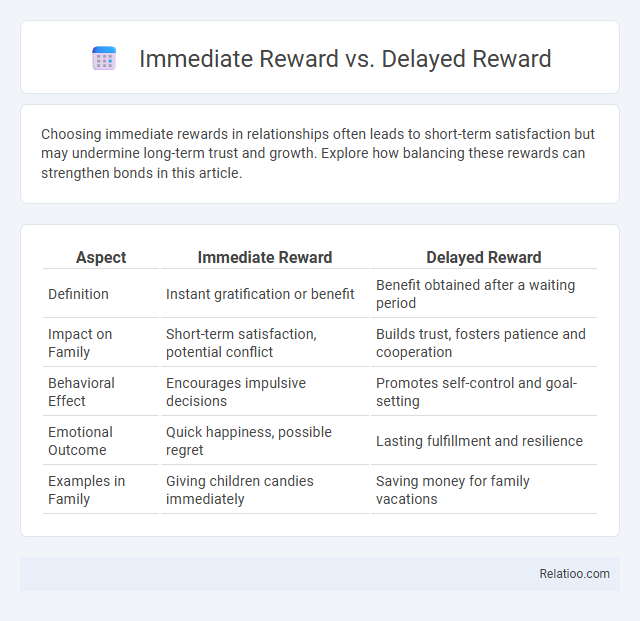 Immediate Reward vs. Delayed Reward

Choosing immediate rewards in relationships often leads to short-term satisfaction but may undermine long-term trust and growth. Explore how balancing these rewards can strengthen bonds in this article.

| Aspect | Immediate Reward | Delayed Reward |
|---|---|---|
| Definition | Instant gratification or benefit | Benefit obtained after a waiting period |
| Impact on Family | Short-term satisfaction, potential conflict | Builds trust, fosters patience and cooperation |
| Behavioral Effect | Encourages impulsive decisions | Promotes self-control and goal-setting |
| Emotional Outcome | Quick happiness, possible regret | Lasting fulfillment and resilience |
| Examples in Family | Giving children candies immediately | Saving money for family vacations |

Relatioo.com