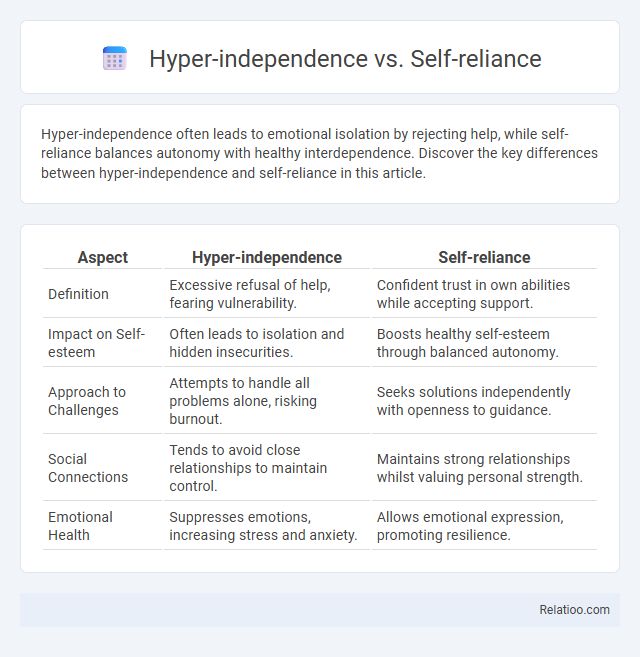 Hyper-independence vs. Self-reliance

Hyper-independence often leads to emotional isolation by rejecting help, while self-reliance balances autonomy with healthy interdependence. Discover the key differences between hyper-independence and self-reliance in this article.

| Aspect | Hyper-independence | Self-reliance |
|---|---|---|
| Definition | Excessive refusal of help, fearing vulnerability. | Confident trust in own abilities while accepting support. |
| Impact on Self-esteem | Often leads to isolation and hidden insecurities. | Boosts healthy self-esteem through balanced autonomy. |
| Approach to Challenges | Attempts to handle all problems alone, risking burnout. | Seeks solutions independently with openness to guidance. |
| Social Connections | Tends to avoid close relationships to maintain control. | Maintains strong relationships whilst valuing personal strength. |
| Emotional Health | Suppresses emotions, increasing stress and anxiety. | Allows emotional expression, promoting resilience. |

Relatioo.com