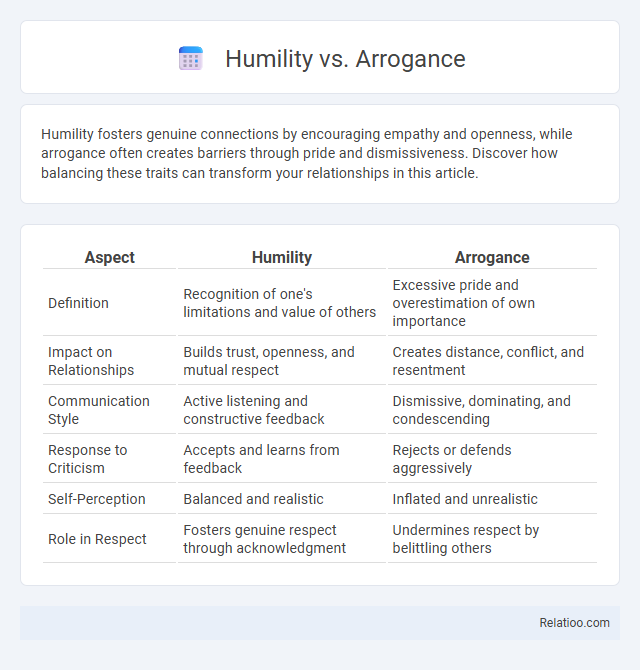 Humility vs. Arrogance

Humility fosters genuine connections by encouraging empathy and openness, while arrogance often creates barriers through pride and dismissiveness. Discover how balancing these traits can transform your relationships in this article.

| Aspect | Humility | Arrogance |
|---|---|---|
| Definition | Recognition of one's limitations and value of others | Excessive pride and overestimation of own importance |
| Impact on Relationships | Builds trust, openness, and mutual respect | Creates distance, conflict, and resentment |
| Communication Style | Active listening and constructive feedback | Dismissive, dominating, and condescending |
| Response to Criticism | Accepts and learns from feedback | Rejects or defends aggressively |
| Self-Perception | Balanced and realistic | Inflated and unrealistic |
| Role in Respect | Fosters genuine respect through acknowledgment | Undermines respect by belittling others |

Relatioo.com