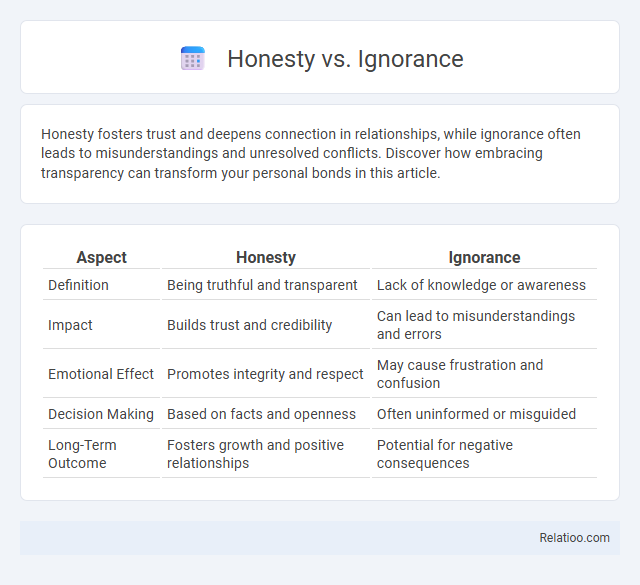 Honesty vs. Ignorance

Honesty fosters trust and deepens connection in relationships, while ignorance often leads to misunderstandings and unresolved conflicts. Discover how embracing transparency can transform your personal bonds in this article.

| Aspect | Honesty | Ignorance |
|---|---|---|
| Definition | Being truthful and transparent | Lack of knowledge or awareness |
| Impact | Builds trust and credibility | Can lead to misunderstandings and errors |
| Emotional Effect | Promotes integrity and respect | May cause frustration and confusion |
| Decision Making | Based on facts and openness | Often uninformed or misguided |
| Long-Term Outcome | Fosters growth and positive relationships | Potential for negative consequences |

Relatioo.com