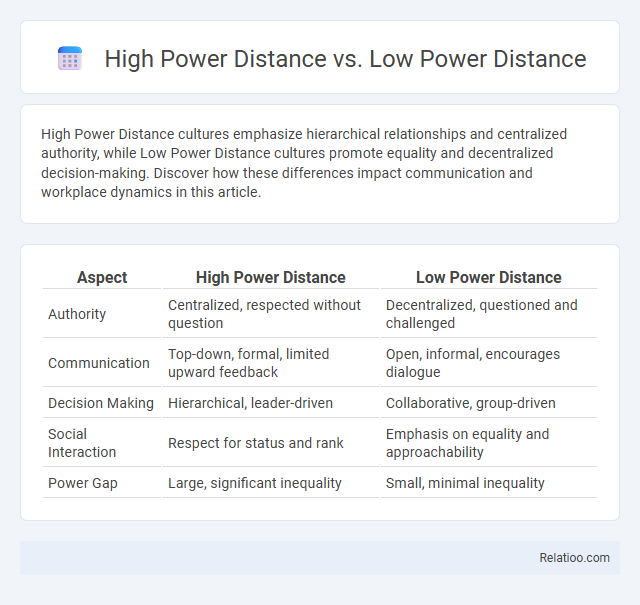 High Power Distance vs. Low Power Distance

High Power Distance cultures emphasize hierarchical relationships and centralized authority, while Low Power Distance cultures promote equality and decentralized decision-making. Discover how these differences impact communication and workplace dynamics in this article.

| Aspect | High Power Distance | Low Power Distance |
|---|---|---|
| Authority | Centralized, respected without question | Decentralized, questioned and challenged |
| Communication | Top-down, formal, limited upward feedback | Open, informal, encourages dialogue |
| Decision Making | Hierarchical, leader-driven | Collaborative, group-driven |
| Social Interaction | Respect for status and rank | Emphasis on equality and approachability |
| Power Gap | Large, significant inequality | Small, minimal inequality |

Relatioo.com