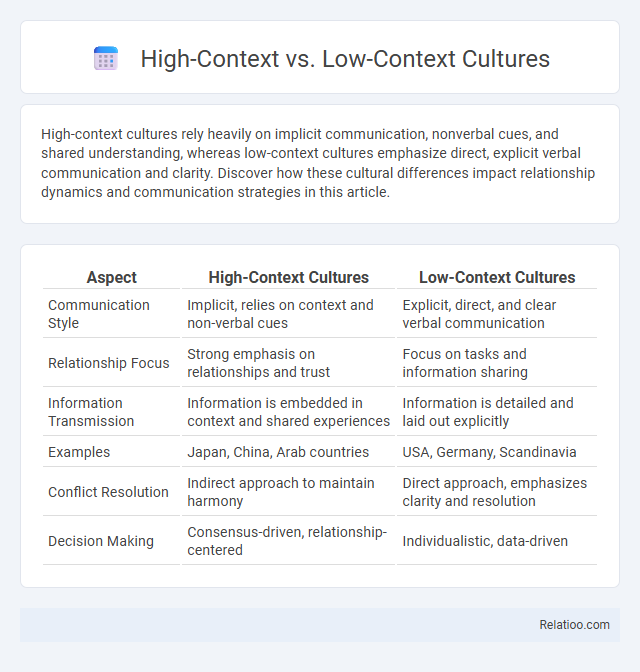 High-Context vs. Low-Context Cultures

High-context cultures rely heavily on implicit communication, nonverbal cues, and shared understanding, whereas low-context cultures emphasize direct, explicit verbal communication and clarity. Discover how these cultural differences impact relationship dynamics and communication strategies in this article.

| Aspect | High-Context Cultures | Low-Context Cultures |
|---|---|---|
| Communication Style | Implicit, relies on context and non-verbal cues | Explicit, direct, and clear verbal communication |
| Relationship Focus | Strong emphasis on relationships and trust | Focus on tasks and information sharing |
| Information Transmission | Information is embedded in context and shared experiences | Information is detailed and laid out explicitly |
| Examples | Japan, China, Arab countries | USA, Germany, Scandinavia |
| Conflict Resolution | Indirect approach to maintain harmony | Direct approach, emphasizes clarity and resolution |
| Decision Making | Consensus-driven, relationship-centered | Individualistic, data-driven |

Relatioo.com