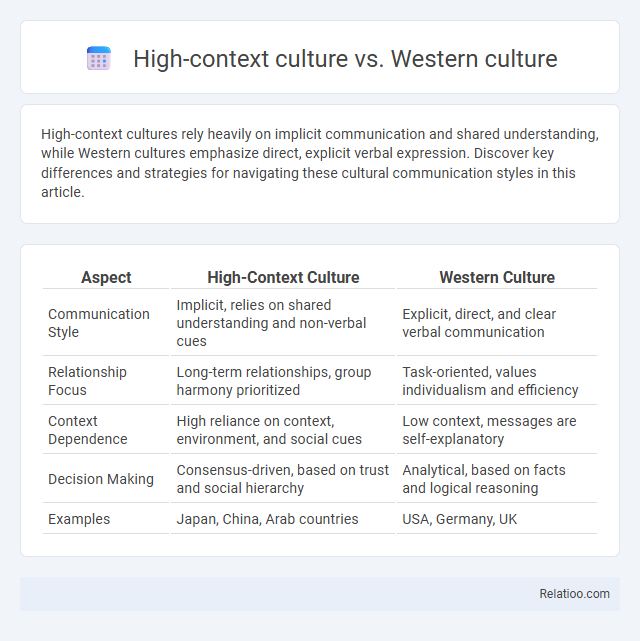 High-context culture vs. Western culture

High-context cultures rely heavily on implicit communication and shared understanding, while Western cultures emphasize direct, explicit verbal expression. Discover key differences and strategies for navigating these cultural communication styles in this article.

| Aspect | High-Context Culture | Western Culture |
|---|---|---|
| Communication Style | Implicit, relies on shared understanding and non-verbal cues | Explicit, direct, and clear verbal communication |
| Relationship Focus | Long-term relationships, group harmony prioritized | Task-oriented, values individualism and efficiency |
| Context Dependence | High reliance on context, environment, and social cues | Low context, messages are self-explanatory |
| Decision Making | Consensus-driven, based on trust and social hierarchy | Analytical, based on facts and logical reasoning |
| Examples | Japan, China, Arab countries | USA, Germany, UK |

Relatioo.com