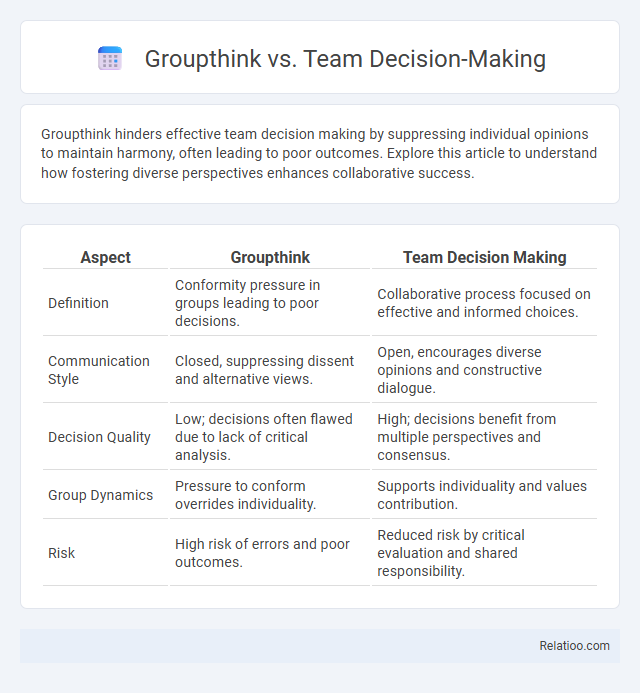 Groupthink vs. Team Decision-Making

Groupthink hinders effective team decision making by suppressing individual opinions to maintain harmony, often leading to poor outcomes. Explore this article to understand how fostering diverse perspectives enhances collaborative success.

| Aspect | Groupthink | Team Decision Making |
|---|---|---|
| Definition | Conformity pressure in groups leading to poor decisions. | Collaborative process focused on effective and informed choices. |
| Communication Style | Closed, suppressing dissent and alternative views. | Open, encourages diverse opinions and constructive dialogue. |
| Decision Quality | Low; decisions often flawed due to lack of critical analysis. | High; decisions benefit from multiple perspectives and consensus. |
| Group Dynamics | Pressure to conform overrides individuality. | Supports individuality and values contribution. |
| Risk | High risk of errors and poor outcomes. | Reduced risk by critical evaluation and shared responsibility. |

Relatioo.com