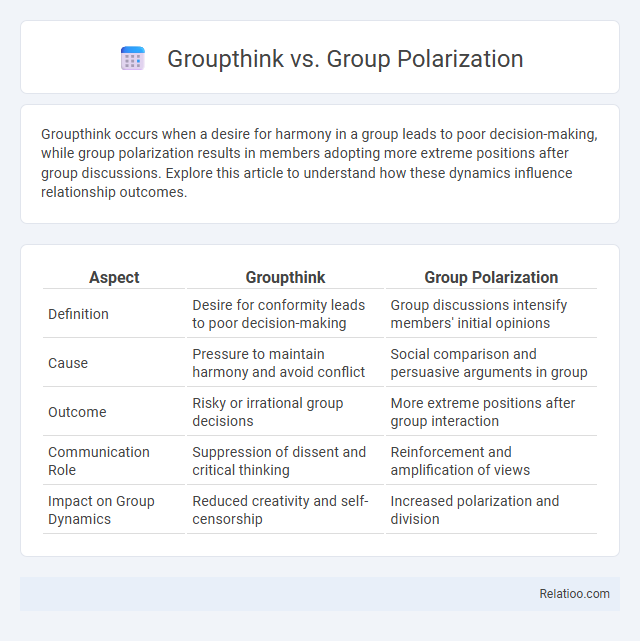 Groupthink vs. Group Polarization

Groupthink occurs when a desire for harmony in a group leads to poor decision-making, while group polarization results in members adopting more extreme positions after group discussions. Explore this article to understand how these dynamics influence relationship outcomes.

| Aspect | Groupthink | Group Polarization |
|---|---|---|
| Definition | Desire for conformity leads to poor decision-making | Group discussions intensify members' initial opinions |
| Cause | Pressure to maintain harmony and avoid conflict | Social comparison and persuasive arguments in group |
| Outcome | Risky or irrational group decisions | More extreme positions after group interaction |
| Communication Role | Suppression of dissent and critical thinking | Reinforcement and amplification of views |
| Impact on Group Dynamics | Reduced creativity and self-censorship | Increased polarization and division |

Relatioo.com