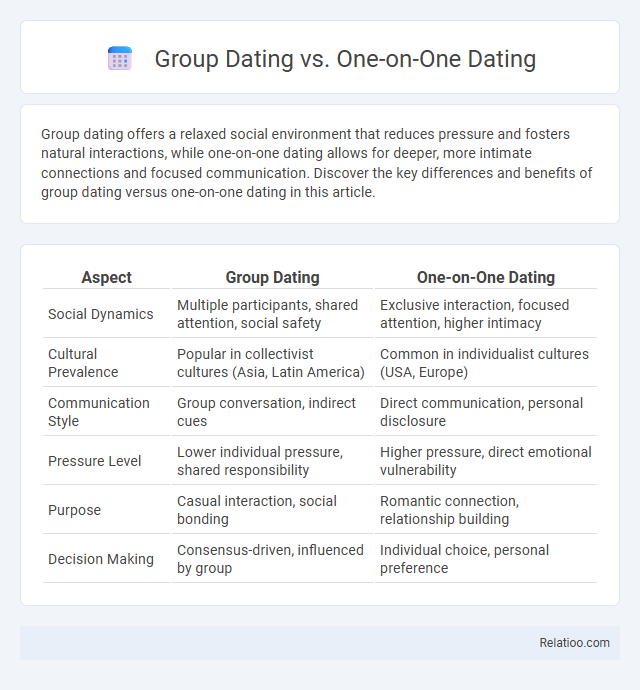 Group Dating vs. One-on-One Dating

Group dating offers a relaxed social environment that reduces pressure and fosters natural interactions, while one-on-one dating allows for deeper, more intimate connections and focused communication. Discover the key differences and benefits of group dating versus one-on-one dating in this article.

| Aspect | Group Dating | One-on-One Dating |
|---|---|---|
| Social Dynamics | Multiple participants, shared attention, social safety | Exclusive interaction, focused attention, higher intimacy |
| Cultural Prevalence | Popular in collectivist cultures (Asia, Latin America) | Common in individualist cultures (USA, Europe) |
| Communication Style | Group conversation, indirect cues | Direct communication, personal disclosure |
| Pressure Level | Lower individual pressure, shared responsibility | Higher pressure, direct emotional vulnerability |
| Purpose | Casual interaction, social bonding | Romantic connection, relationship building |
| Decision Making | Consensus-driven, influenced by group | Individual choice, personal preference |

Relatioo.com