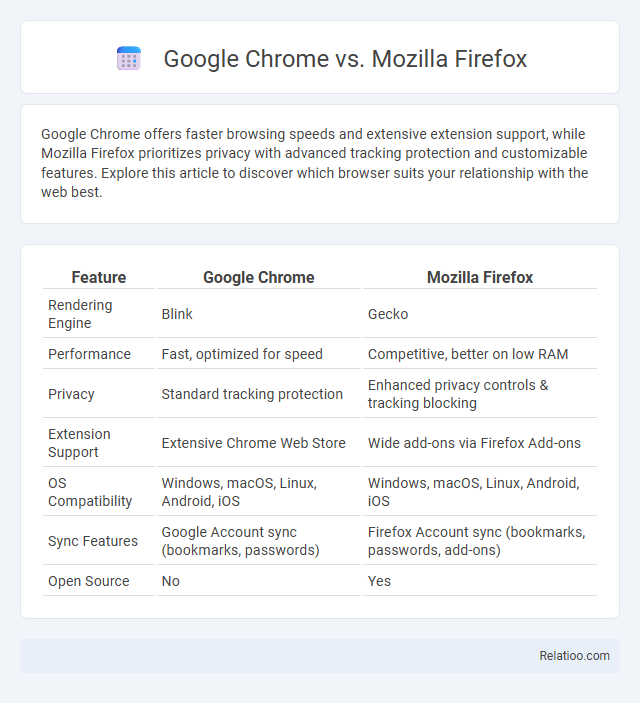 Google Chrome vs. Mozilla Firefox

Google Chrome offers faster browsing speeds and extensive extension support, while Mozilla Firefox prioritizes privacy with advanced tracking protection and customizable features. Explore this article to discover which browser suits your relationship with the web best.

| Feature | Google Chrome | Mozilla Firefox |
|---|---|---|
| Rendering Engine | Blink | Gecko |
| Performance | Fast, optimized for speed | Competitive, better on low RAM |
| Privacy | Standard tracking protection | Enhanced privacy controls & tracking blocking |
| Extension Support | Extensive Chrome Web Store | Wide add-ons via Firefox Add-ons |
| OS Compatibility | Windows, macOS, Linux, Android, iOS | Windows, macOS, Linux, Android, iOS |
| Sync Features | Google Account sync (bookmarks, passwords) | Firefox Account sync (bookmarks, passwords, add-ons) |
| Open Source | No | Yes |

Relatioo.com