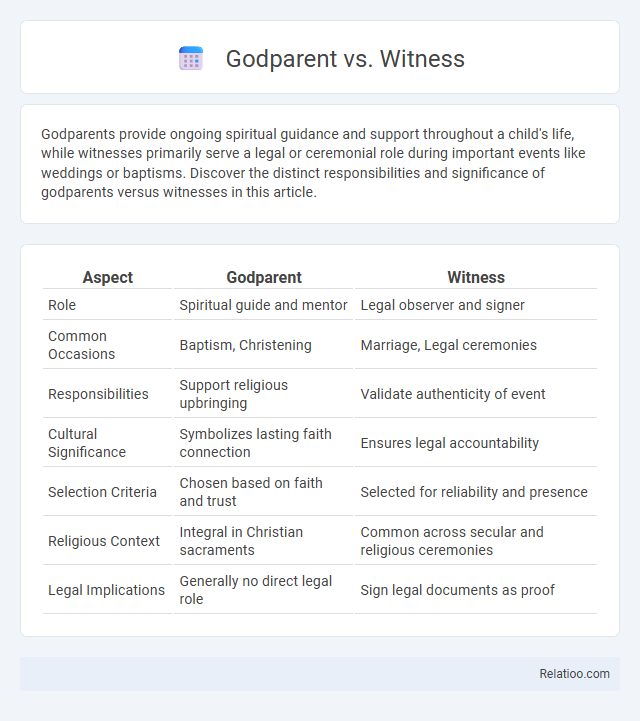 Godparent vs. Witness

Godparents provide ongoing spiritual guidance and support throughout a child's life, while witnesses primarily serve a legal or ceremonial role during important events like weddings or baptisms. Discover the distinct responsibilities and significance of godparents versus witnesses in this article.

| Aspect | Godparent | Witness |
|---|---|---|
| Role | Spiritual guide and mentor | Legal observer and signer |
| Common Occasions | Baptism, Christening | Marriage, Legal ceremonies |
| Responsibilities | Support religious upbringing | Validate authenticity of event |
| Cultural Significance | Symbolizes lasting faith connection | Ensures legal accountability |
| Selection Criteria | Chosen based on faith and trust | Selected for reliability and presence |
| Religious Context | Integral in Christian sacraments | Common across secular and religious ceremonies |
| Legal Implications | Generally no direct legal role | Sign legal documents as proof |

Relatioo.com