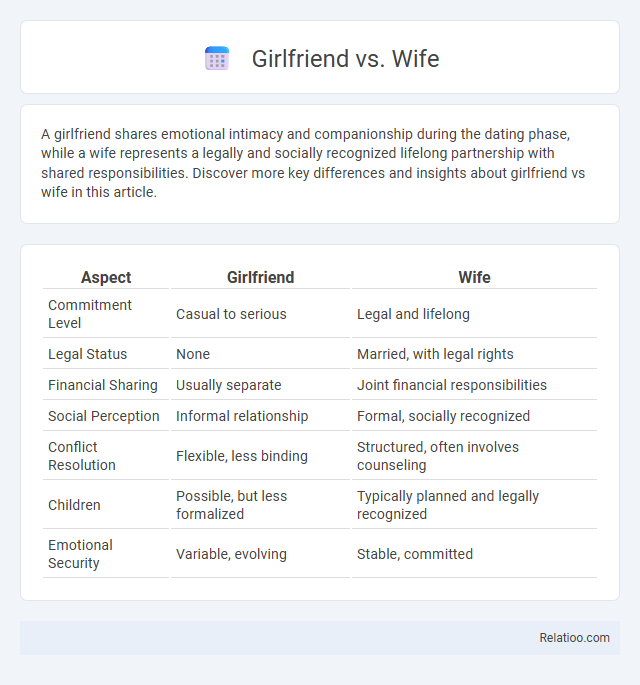 Girlfriend vs. Wife

A girlfriend shares emotional intimacy and companionship during the dating phase, while a wife represents a legally and socially recognized lifelong partnership with shared responsibilities. Discover more key differences and insights about girlfriend vs wife in this article.

| Aspect | Girlfriend | Wife |
|---|---|---|
| Commitment Level | Casual to serious | Legal and lifelong |
| Legal Status | None | Married, with legal rights |
| Financial Sharing | Usually separate | Joint financial responsibilities |
| Social Perception | Informal relationship | Formal, socially recognized |
| Conflict Resolution | Flexible, less binding | Structured, often involves counseling |
| Children | Possible, but less formalized | Typically planned and legally recognized |
| Emotional Security | Variable, evolving | Stable, committed |

Relatioo.com