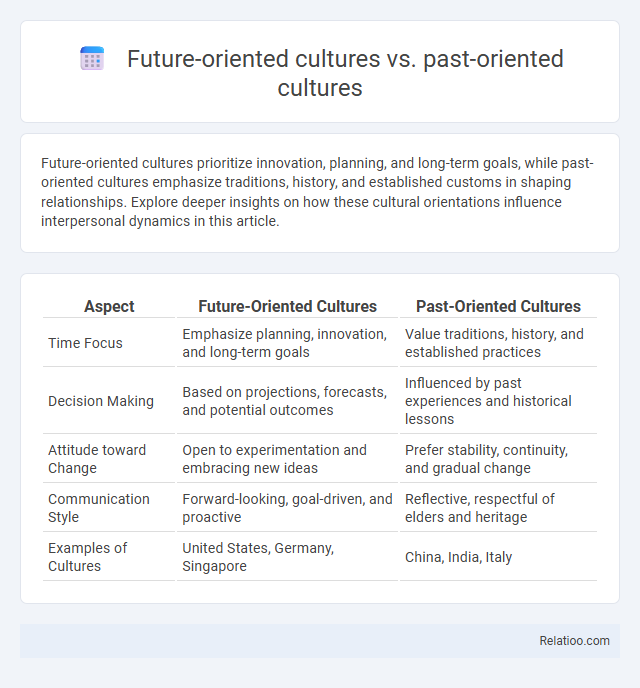 Future-oriented cultures vs. past-oriented cultures

Future-oriented cultures prioritize innovation, planning, and long-term goals, while past-oriented cultures emphasize traditions, history, and established customs in shaping relationships. Explore deeper insights on how these cultural orientations influence interpersonal dynamics in this article.

| Aspect | Future-Oriented Cultures | Past-Oriented Cultures |
|---|---|---|
| Time Focus | Emphasize planning, innovation, and long-term goals | Value traditions, history, and established practices |
| Decision Making | Based on projections, forecasts, and potential outcomes | Influenced by past experiences and historical lessons |
| Attitude toward Change | Open to experimentation and embracing new ideas | Prefer stability, continuity, and gradual change |
| Communication Style | Forward-looking, goal-driven, and proactive | Reflective, respectful of elders and heritage |
| Examples of Cultures | United States, Germany, Singapore | China, India, Italy |

Relatioo.com