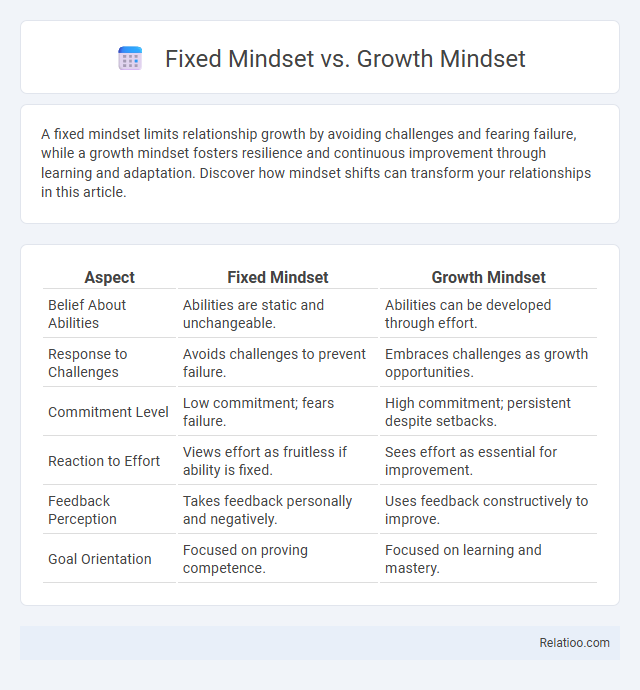 Fixed Mindset vs. Growth Mindset

A fixed mindset limits relationship growth by avoiding challenges and fearing failure, while a growth mindset fosters resilience and continuous improvement through learning and adaptation. Discover how mindset shifts can transform your relationships in this article.

| Aspect | Fixed Mindset | Growth Mindset |
|---|---|---|
| Belief About Abilities | Abilities are static and unchangeable. | Abilities can be developed through effort. |
| Response to Challenges | Avoids challenges to prevent failure. | Embraces challenges as growth opportunities. |
| Commitment Level | Low commitment; fears failure. | High commitment; persistent despite setbacks. |
| Reaction to Effort | Views effort as fruitless if ability is fixed. | Sees effort as essential for improvement. |
| Feedback Perception | Takes feedback personally and negatively. | Uses feedback constructively to improve. |
| Goal Orientation | Focused on proving competence. | Focused on learning and mastery. |

Relatioo.com