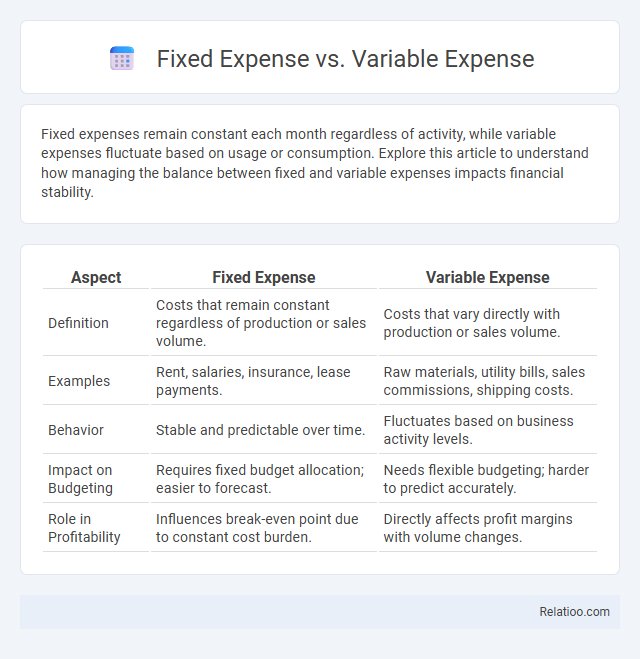 Fixed Expense vs. Variable Expense

Fixed expenses remain constant each month regardless of activity, while variable expenses fluctuate based on usage or consumption. Explore this article to understand how managing the balance between fixed and variable expenses impacts financial stability.

| Aspect | Fixed Expense | Variable Expense |
|---|---|---|
| Definition | Costs that remain constant regardless of production or sales volume. | Costs that vary directly with production or sales volume. |
| Examples | Rent, salaries, insurance, lease payments. | Raw materials, utility bills, sales commissions, shipping costs. |
| Behavior | Stable and predictable over time. | Fluctuates based on business activity levels. |
| Impact on Budgeting | Requires fixed budget allocation; easier to forecast. | Needs flexible budgeting; harder to predict accurately. |
| Role in Profitability | Influences break-even point due to constant cost burden. | Directly affects profit margins with volume changes. |

Relatioo.com