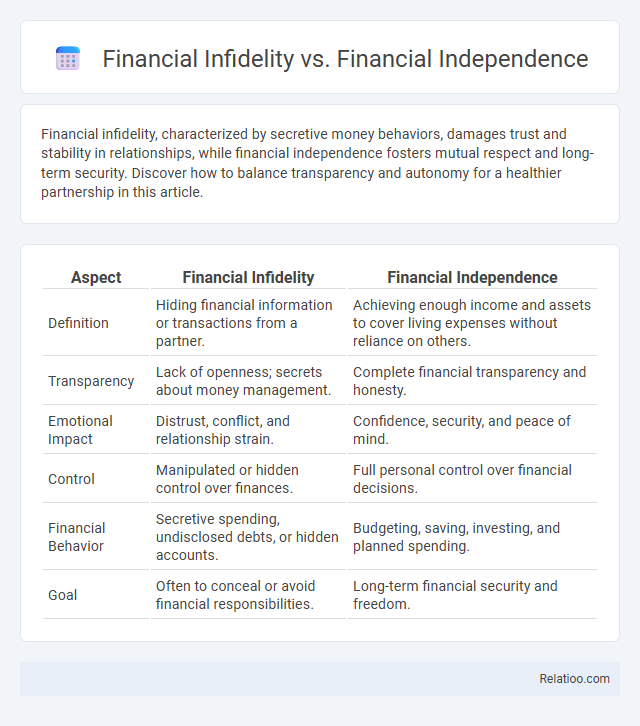 Financial Infidelity vs. Financial Independence

Financial infidelity, characterized by secretive money behaviors, damages trust and stability in relationships, while financial independence fosters mutual respect and long-term security. Discover how to balance transparency and autonomy for a healthier partnership in this article.

| Aspect | Financial Infidelity | Financial Independence |
|---|---|---|
| Definition | Hiding financial information or transactions from a partner. | Achieving enough income and assets to cover living expenses without reliance on others. |
| Transparency | Lack of openness; secrets about money management. | Complete financial transparency and honesty. |
| Emotional Impact | Distrust, conflict, and relationship strain. | Confidence, security, and peace of mind. |
| Control | Manipulated or hidden control over finances. | Full personal control over financial decisions. |
| Financial Behavior | Secretive spending, undisclosed debts, or hidden accounts. | Budgeting, saving, investing, and planned spending. |
| Goal | Often to conceal or avoid financial responsibilities. | Long-term financial security and freedom. |

Relatioo.com