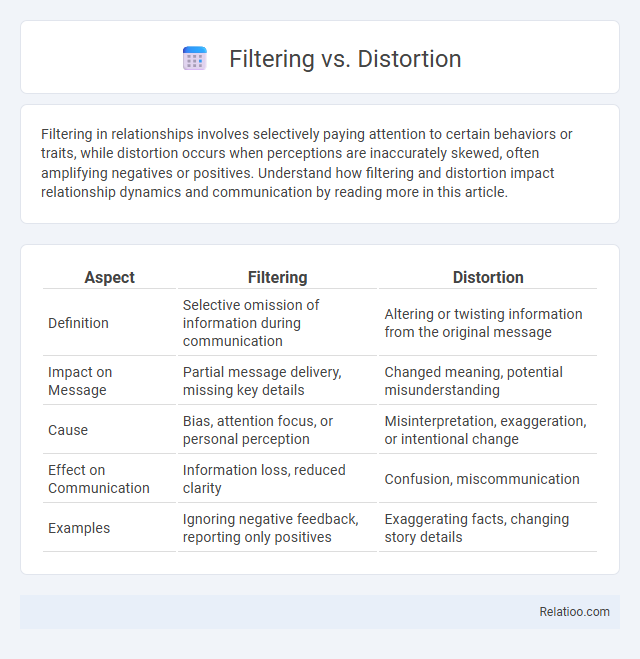 Filtering vs. Distortion

Filtering in relationships involves selectively paying attention to certain behaviors or traits, while distortion occurs when perceptions are inaccurately skewed, often amplifying negatives or positives. Understand how filtering and distortion impact relationship dynamics and communication by reading more in this article.

| Aspect | Filtering | Distortion |
|---|---|---|
| Definition | Selective omission of information during communication | Altering or twisting information from the original message |
| Impact on Message | Partial message delivery, missing key details | Changed meaning, potential misunderstanding |
| Cause | Bias, attention focus, or personal perception | Misinterpretation, exaggeration, or intentional change |
| Effect on Communication | Information loss, reduced clarity | Confusion, miscommunication |
| Examples | Ignoring negative feedback, reporting only positives | Exaggerating facts, changing story details |

Relatioo.com